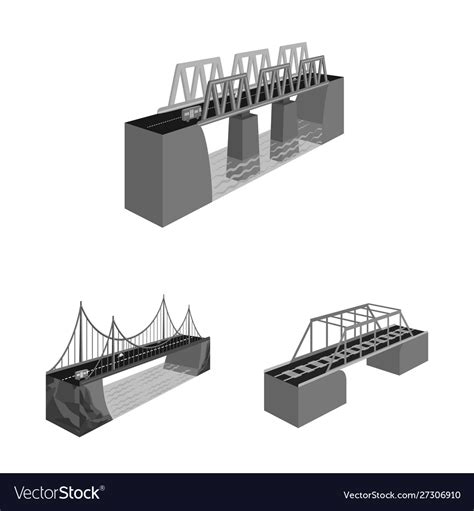 VectorStock®

VectorStock.com/27306910