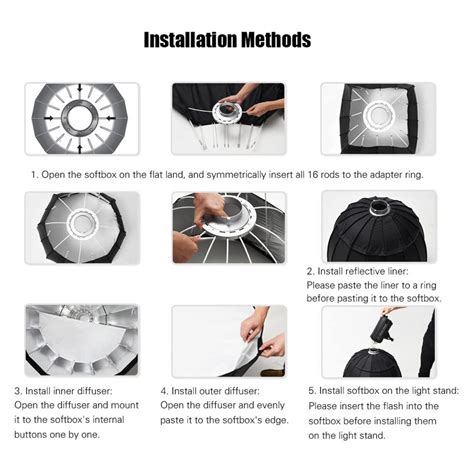 Installation Methods

1. Open the softbox on the flat land, and symmetrically insert all 16 rods to the adapter ring.

2. Install reflective liner: Please paste the liner to a ring before pasting it to the softbox.

3. Install inner diffuser: Open the diffuser and mount it to the softbox's internal buttons one by one.

4. Install outer diffuser: Open the diffuser and evenly paste it to the softbox's edge.

5. Install softbox on the light stand: Please insert the flash into the softbox before installing them on the light stand.