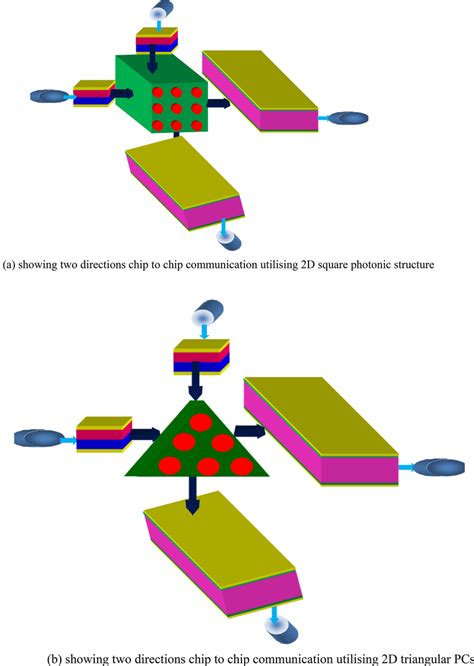 (a) showing two directions chip to chip communication utilising 2D square photonic structure

(b) showing two directions chip to chip communication utilising 2D triangular PCs