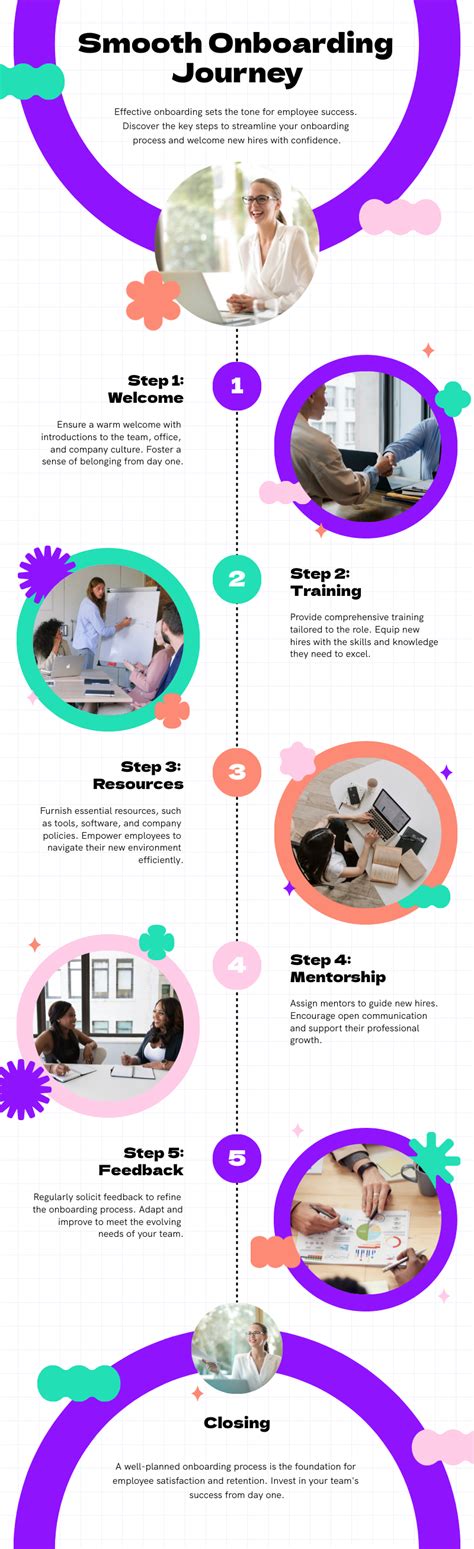 Smooth Onboarding Journey

Effective onboarding sets the tone for employee success. Discover the key steps to streamline your onboarding process and welcome new hires with confidence.

1

Step 1: Welcome

Ensure a warm welcome with introductions to the team, office, and company culture. Foster a sense of belonging from day one.

2

Step 2: Training

Provide comprehensive training tailored to the role. Equip new hires with the skills and knowledge they need to excel.

3

Step 3: Resources

Furnish essential resources, such as tools, software, and company policies. Empower employees to navigate their new environment efficiently.

4

Step 4: Mentorship

Assign mentors to guide new hires. Encourage open communication and support their professional growth.

5

Step 5: Feedback

Regularly solicit feedback to refine the onboarding process. Adapt and improve to meet the evolving needs of your team.

Closing

A well-planned onboarding process is the foundation for employee satisfaction and retention. Invest in your team's success from day one.