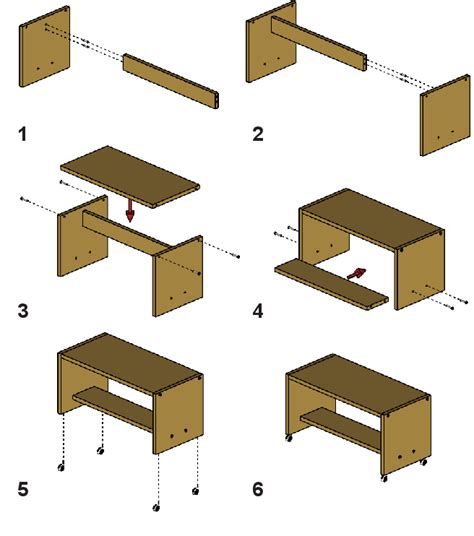 1

2

3

4

5

6