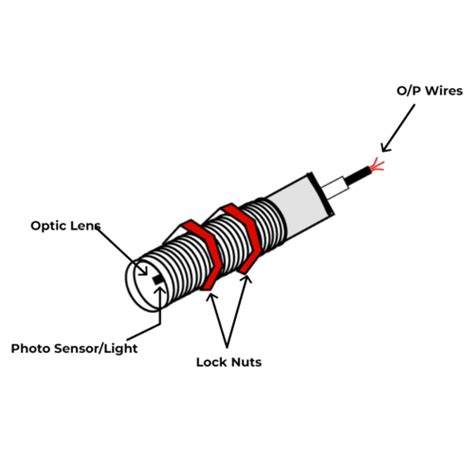 O/P Wires

Optic Lens

Photo Sensor/Light

Lock Nuts