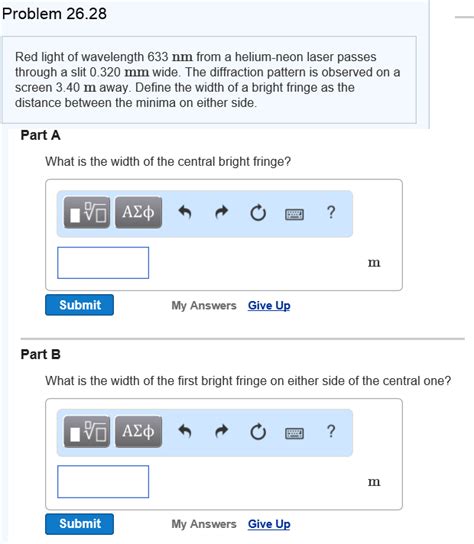 Problem 26.28

Red light of wavelength 633 nm from a helium-neon laser passes through a slit 0.320 mm wide. The diffraction pattern is observed on a screen 3.40 m away. Define the width of a bright fringe as the distance between the minima on either side.

Part A

What is the width of the central bright fringe?

ΑΣφ ?

m

Submit My Answers Give Up

Part B

What is the width of the first bright fringe on either side of the central one?

ΑΣφ ?

m

Submit My Answers Give Up