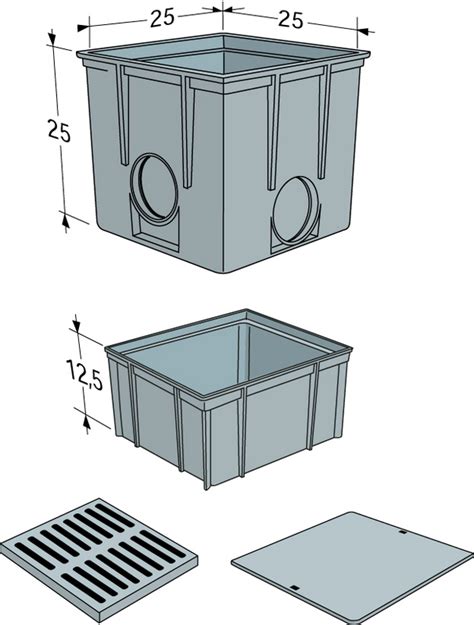 25
25
25
12,5