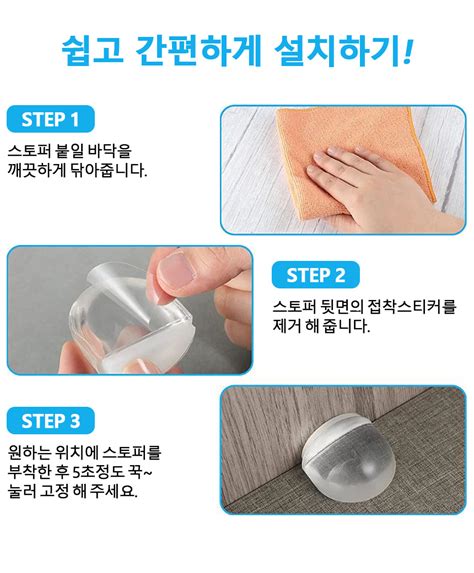 쉽고 간편하게 설치하기!

STEP 1

스토퍼 붙일 바닥을
깨끗하게 닦아줍니다.

STEP 2

스토퍼 뒷면의 접착스티커를
제거 해 줍니다.

STEP 3

원하는 위치에 스토퍼를
부착한 후 5초정도 꾹~
눌러 고정 해 주세요.