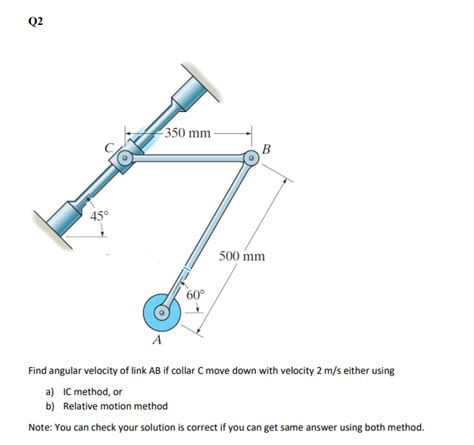 Q2

350 mm
C
B
45°
500 mm
60°
A

Find angular velocity of link AB if collar C move down with velocity 2 m/s either using

a) IC method, or
b) Relative motion method

Note: You can check your solution is correct if you can get same answer using both method.