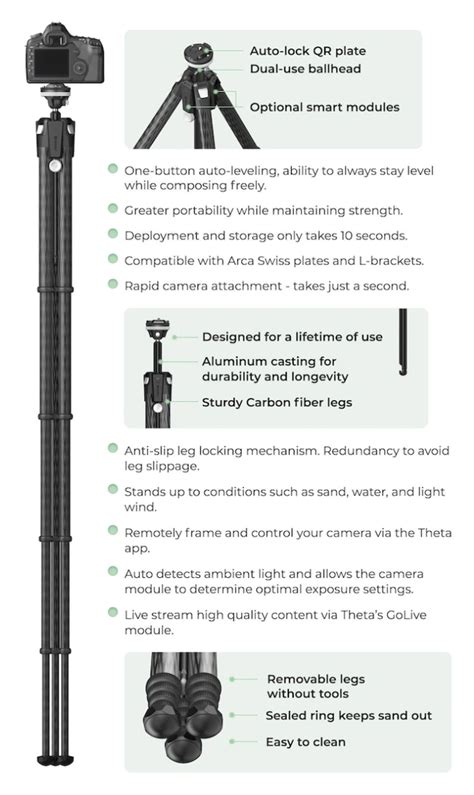 Auto-lock QR plate
Dual-use ballhead
Optional smart modules

One-button auto-leveling, ability to always stay level while composing freely.

Greater portability while maintaining strength.

Deployment and storage only takes 10 seconds.

Compatible with Arca Swiss plates and L-brackets.

Rapid camera attachment - takes just a second.

Designed for a lifetime of use
Aluminum casting for durability and longevity
Sturdy Carbon fiber legs

Anti-slip leg locking mechanism. Redundancy to avoid leg slippage.

Stands up to conditions such as sand, water, and light wind.

Remotely frame and control your camera via the Theta app.

Auto detects ambient light and allows the camera module to determine optimal exposure settings.

Live stream high quality content via Theta's GoLive module.

Removable legs without tools
Sealed ring keeps sand out
Easy to clean