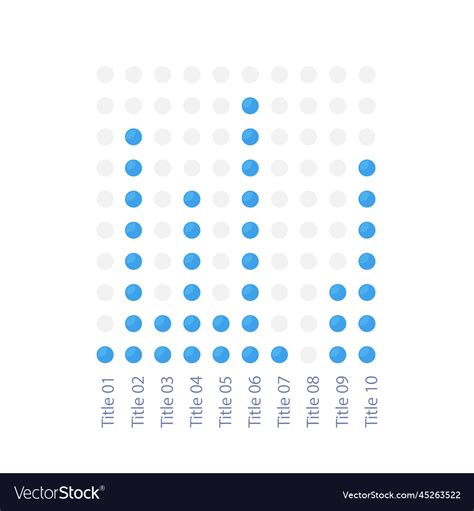 Title 01
Title 02
Title 03
Title 04
Title 05
Title 06
Title 07
Title 08
Title 09
Title 10

VectorStock®

VectorStock.com/45263522