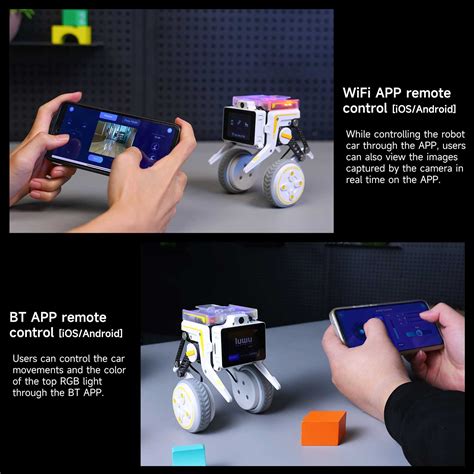 WiFi APP remote control [iOS/Android]

While controlling the robot car through the APP, users can also view the images captured by the camera in real time on the APP.

BT APP remote control [iOS/Android]

Users can control the car movements and the color of the top RGB light through the BT APP.