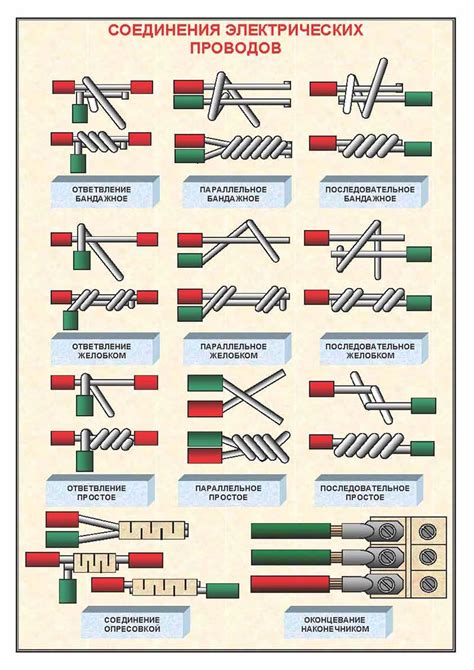 СОЕДИНЕНИЯ ЭЛЕКТРИЧЕСКИХ ПРОВОДОВ

ОТВЕТВЛЕНИЕ БАНДАЖНОЕ

ПАРАЛЛЕЛЬНОЕ БАНДАЖНОЕ

ПОСЛЕДОВАТЕЛЬНОЕ БАНДАЖНОЕ

ОТВЕТВЛЕНИЕ ЖЕЛОБКОМ

ПАРАЛЛЕЛЬНОЕ ЖЕЛОБКОМ

ПОСЛЕДОВАТЕЛЬНОЕ ЖЕЛОБКОМ

ОТВЕТВЛЕНИЕ ПРОСТОЕ

ПАРАЛЛЕЛЬНОЕ ПРОСТОЕ

ПОСЛЕДОВАТЕЛЬНОЕ ПРОСТОЕ

СОЕДИНЕНИЕ ОПРЕСОВКОЙ

ОКОНЦЕВАНИЕ НАКОНЕЧНИКОМ