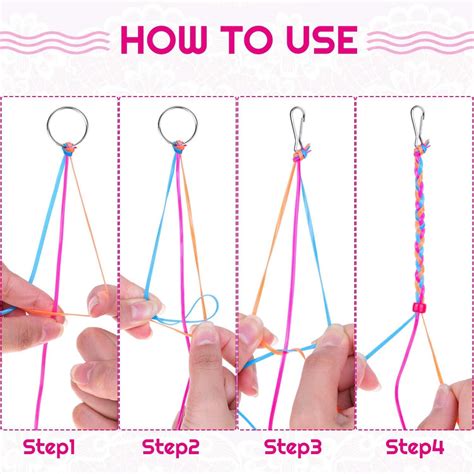 HOW TO USE

Step1

Step2

Step3

Step4