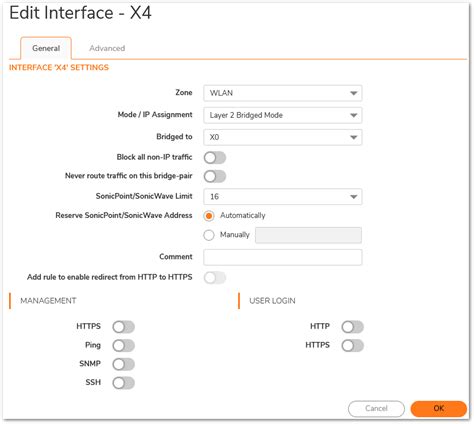 Edit Interface - X4

General
Advanced

INTERFACE 'X4' SETTINGS

Zone WLAN

Mode / IP Assignment Layer 2 Bridged Mode

Bridged to X0

Block all non-IP traffic

Never route traffic on this bridge-pair

SonicPoint/SonicWave Limit 16

Reserve SonicPoint/SonicWave Address Automatically

Manually

Comment

Add rule to enable redirect from HTTP to HTTPS

MANAGEMENT

HTTPS
Ping
SNMP
SSH

USER LOGIN

HTTP
HTTPS

Cancel
OK