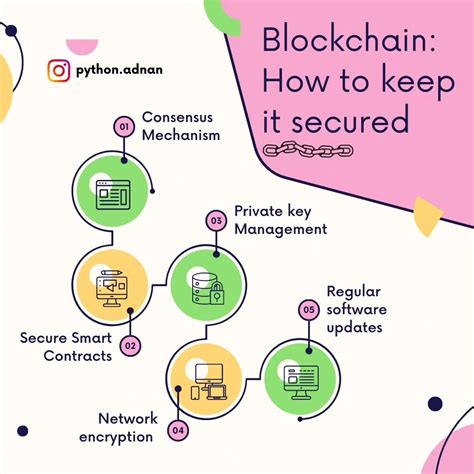 python.adnan

Blockchain: How to keep it secured

01 Consensus Mechanism

02 Secure Smart Contracts

03 Private key Management

04 Network encryption

05 Regular software updates