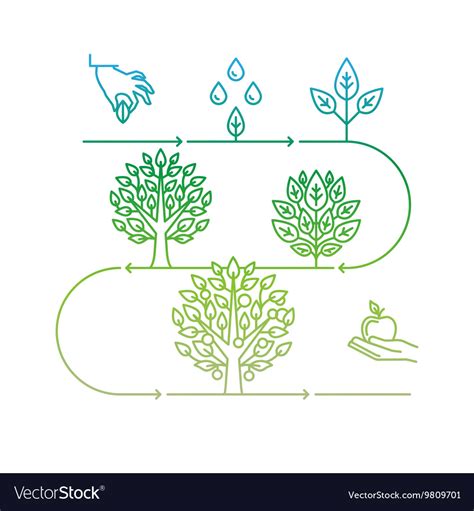 VectorStock®

VectorStock.com/9809701