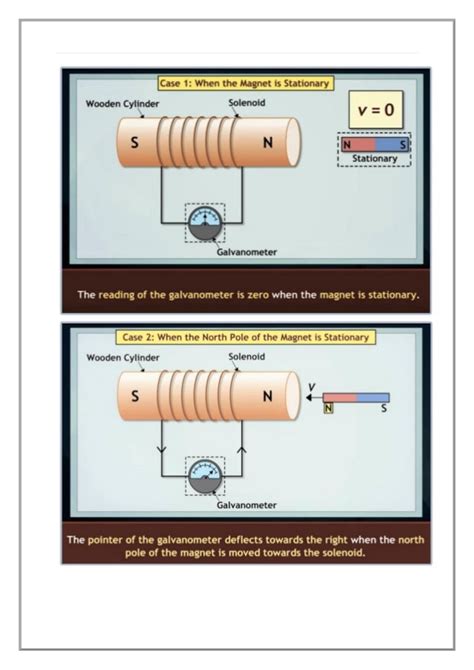 Case 1: When the Magnet is Stationary

Wooden Cylinder

Solenoid

S

N

$v = 0$

N

S

Stationary

Galvanometer

The reading of the galvanometer is zero when the magnet is stationary.

Case 2: When the North Pole of the Magnet is Stationary

Wooden Cylinder

Solenoid

S

N

$v$

N

S

Galvanometer

The pointer of the galvanometer deflects towards the right when the north pole of the magnet is moved towards the solenoid.