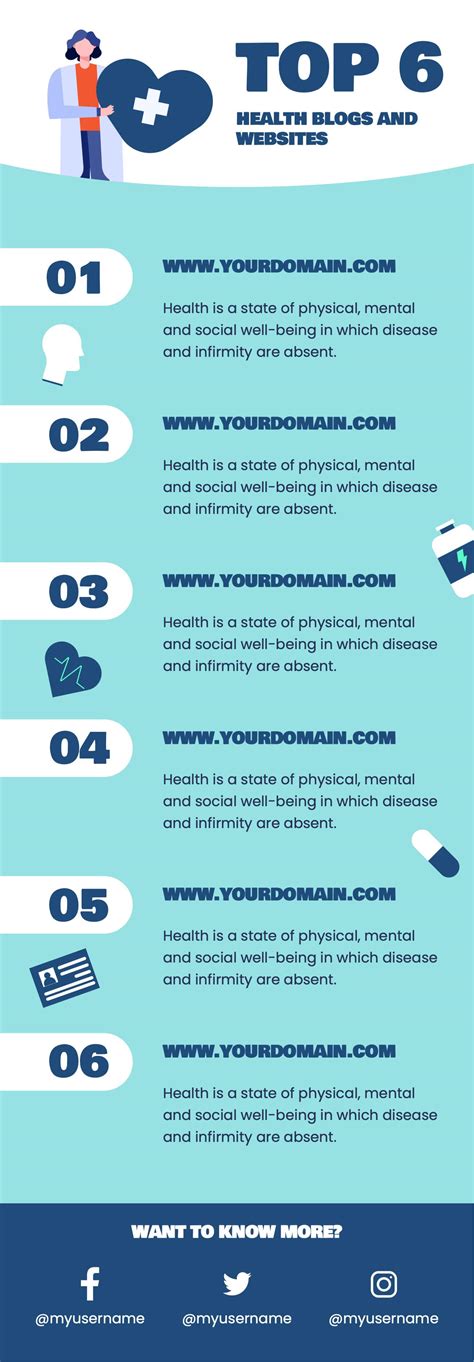 TOP 6

HEALTH BLOGS AND WEBSITES

01

WWW.YOURDOMAIN.COM

Health is a state of physical, mental and social well-being in which disease and infirmity are absent.

02

WWW.YOURDOMAIN.COM

Health is a state of physical, mental and social well-being in which disease and infirmity are absent.

03

WWW.YOURDOMAIN.COM

Health is a state of physical, mental and social well-being in which disease and infirmity are absent.

04

WWW.YOURDOMAIN.COM

Health is a state of physical, mental and social well-being in which disease and infirmity are absent.

05

WWW.YOURDOMAIN.COM

Health is a state of physical, mental and social well-being in which disease and infirmity are absent.

06

WWW.YOURDOMAIN.COM

Health is a state of physical, mental and social well-being in which disease and infirmity are absent.

WANT TO KNOW MORE?

@myusername

@myusername

@myusername