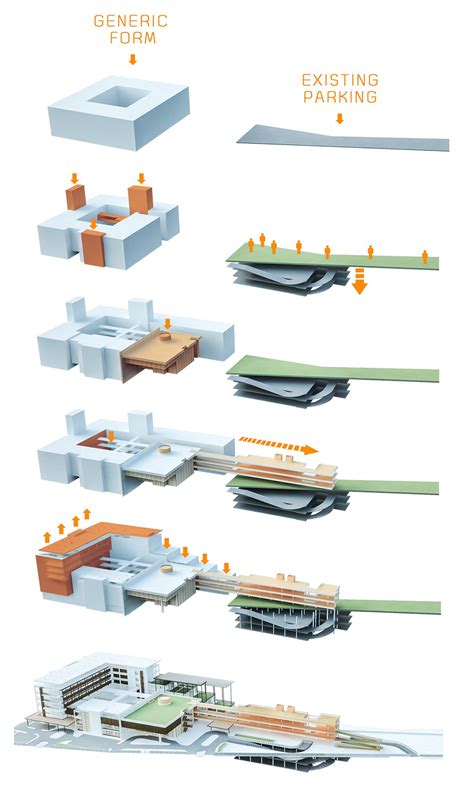 GENERIC FORM

EXISTING PARKING