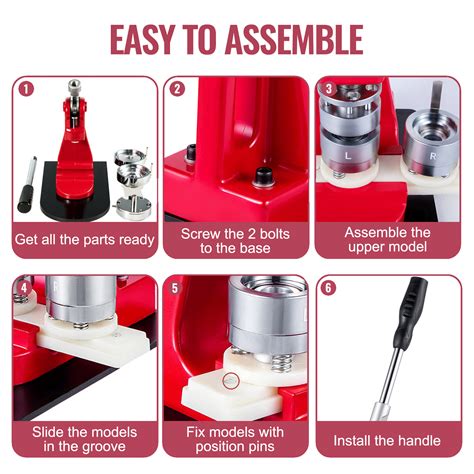 EASY TO ASSEMBLE

1
Get all the parts ready

2
Screw the 2 bolts to the base

3
L
R
Assemble the upper model

4
Slide the models in the groove

5
Fix models with position pins

6
Install the handle