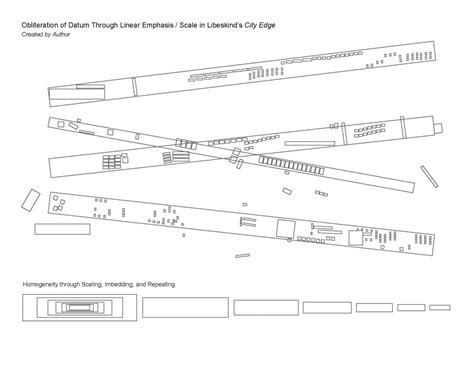 Obliteration of Datum Through Linear Emphasis / Scale in Libeskind's City Edge
Created by Author

Homogeneity through Scaling, Imbedding, and Repeating