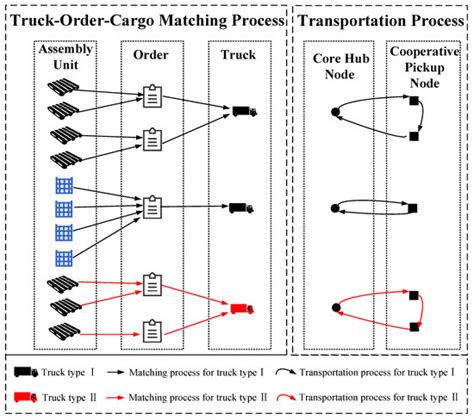 Truck-Order-Cargo Matching Process

Assembly Unit

Order

Truck

Transportation Process

Core Hub Node

Cooperative Pickup Node

Truck type Ⅰ Matching process for truck type Ⅰ Transportation process for truck type Ⅰ

Truck type Ⅱ Matching process for truck type Ⅱ Transportation process for truck type Ⅱ