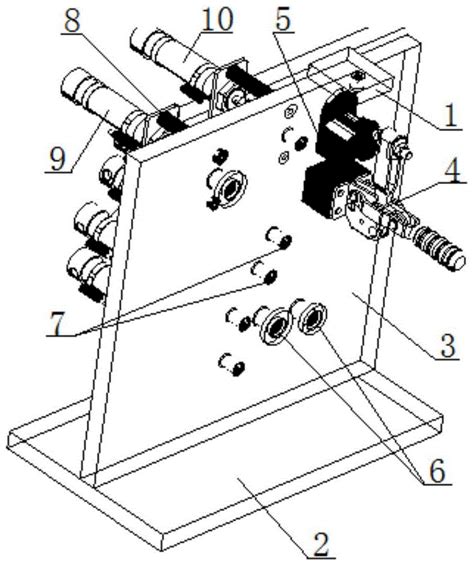 8
10
5
1
9
4
7
3
6
2