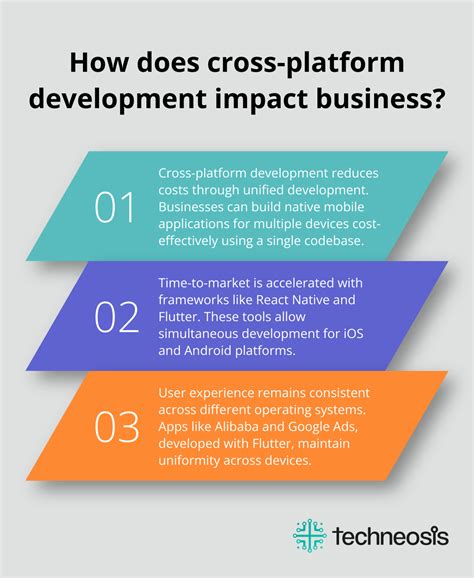 How does cross-platform development impact business?

01

Cross-platform development reduces costs through unified development. Businesses can build native mobile applications for multiple devices cost-effectively using a single codebase.

02

Time-to-market is accelerated with frameworks like React Native and Flutter. These tools allow simultaneous development for iOS and Android platforms.

03

User experience remains consistent across different operating systems. Apps like Alibaba and Google Ads, developed with Flutter, maintain uniformity across devices.

techneosis