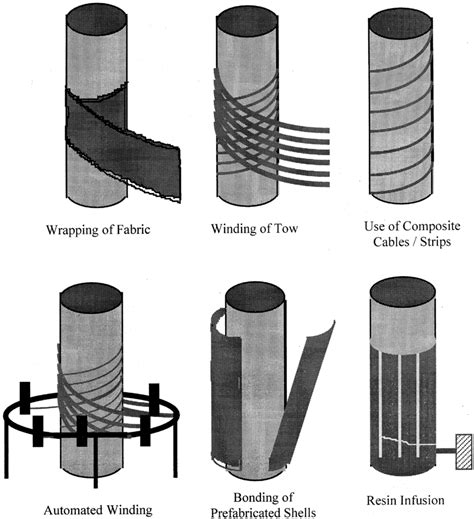 Wrapping of Fabric

Winding of Tow

Use of Composite Cables / Strips

Automated Winding

Bonding of Prefabricated Shells

Resin Infusion