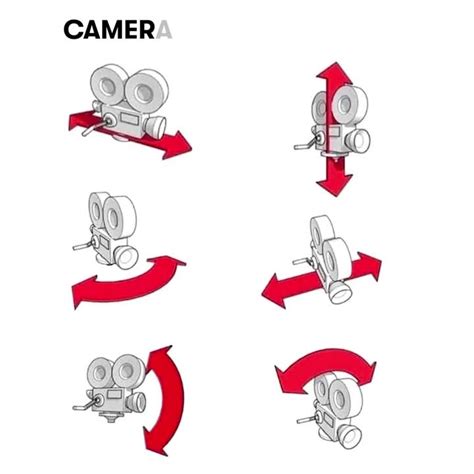 CAMERA