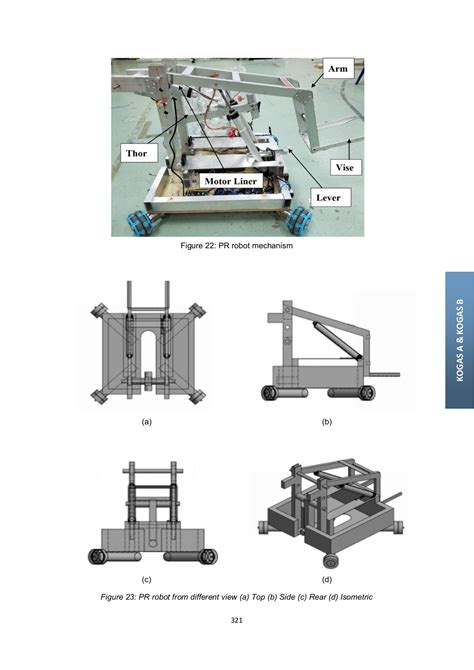 Arm

Thor

Vise

Motor Liner

Lever

Figure 22: PR robot mechanism

KOGAS A & KOGAS B

(a)

(b)

(c)

(d)

Figure 23: PR robot from different view (a) Top (b) Side (c) Rear (d) Isometric

321