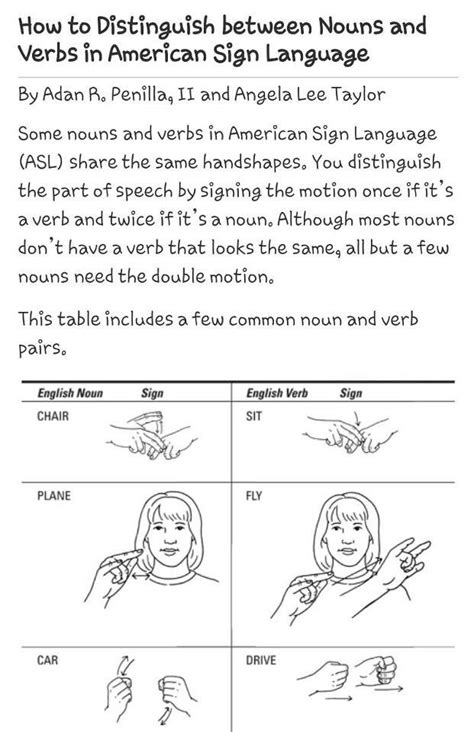 How to Distinguish between Nouns and Verbs in American Sign Language

By Adan R. Penilla, II and Angela Lee Taylor

Some nouns and verbs in American Sign Language (ASL) share the same handshapes. You distinguish the part of speech by signing the motion once if it's a verb and twice if it's a noun. Although most nouns don't have a verb that looks the same, all but a few nouns need the double motion.

This table includes a few common noun and verb pairs.

| English Noun | Sign | English Verb | Sign |
|---|---|---|---|
| CHAIR | | SIT | |
| PLANE | | FLY | |
| CAR | | DRIVE | |