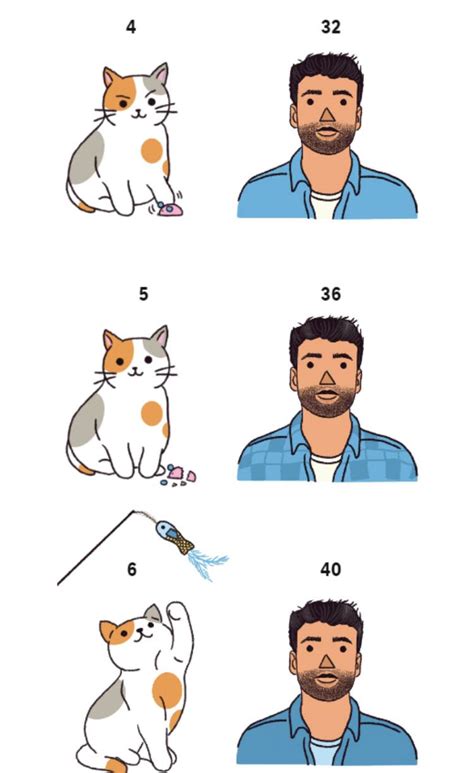 4

32

5

36

6

40