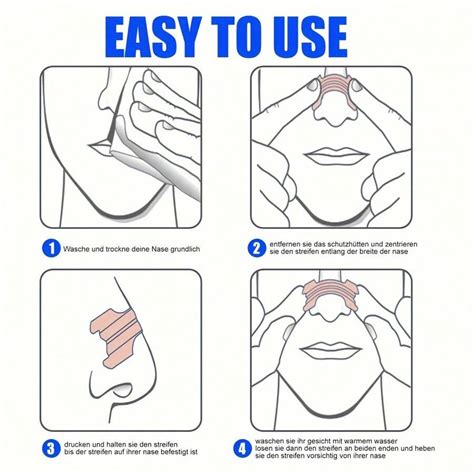 EASY TO USE

1 Wasche und trockne deine Nase grundlich

2 entfernen sie das schutzhütten und zentrieren sie den streifen entlang der breite der nase

3 drucken und halten sie den streifen bis der streifen auf ihrer nase befestigt ist

4 waschen sie ihr gesicht mit warmem wasser losen sie dann den streifen an beiden enden und heben sie den streifen vorsichtig von ihrer nase