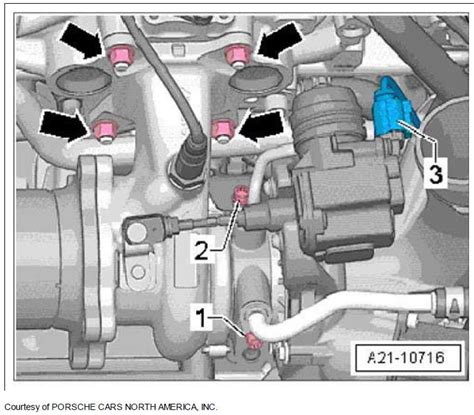 3

2

1

A21-10716

Courtesy of PORSCHE CARS NORTH AMERICA, INC.