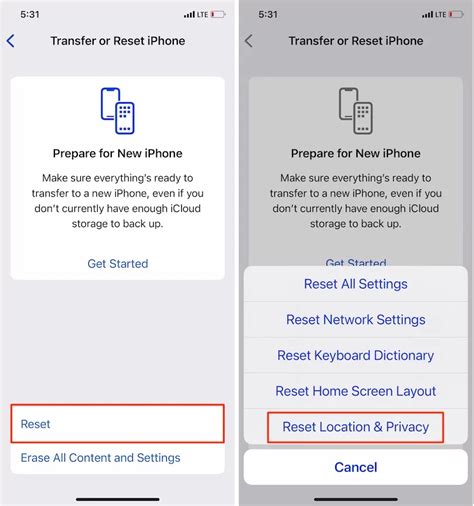 5:31
LTE

Transfer or Reset iPhone

Prepare for New iPhone

Make sure everything's ready to transfer to a new iPhone, even if you don't currently have enough iCloud storage to back up.

Get Started

Reset

Erase All Content and Settings

5:31
LTE

Transfer or Reset iPhone

Prepare for New iPhone

Make sure everything's ready to transfer to a new iPhone, even if you don't currently have enough iCloud storage to back up.

Get Started

Reset All Settings

Reset Network Settings

Reset Keyboard Dictionary

Reset Home Screen Layout

Reset Location & Privacy

Cancel