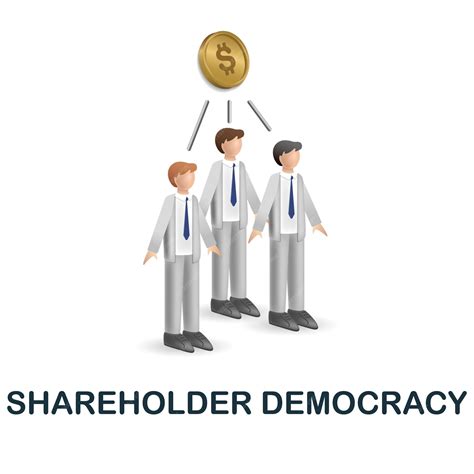 $

SHAREHOLDER DEMOCRACY