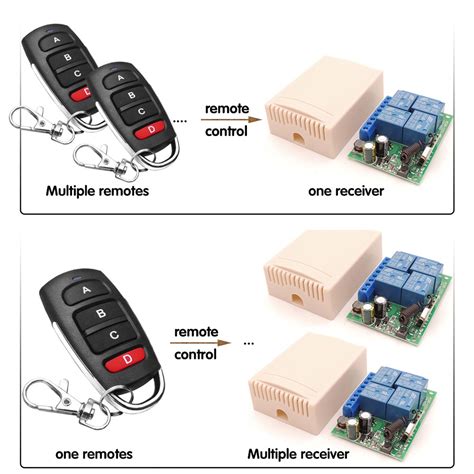 A
B
C
D
A
B
C
D
....
remote
control
Multiple remotes
one receiver

A
B
C
D
remote
control
...
one remotes
Multiple receiver