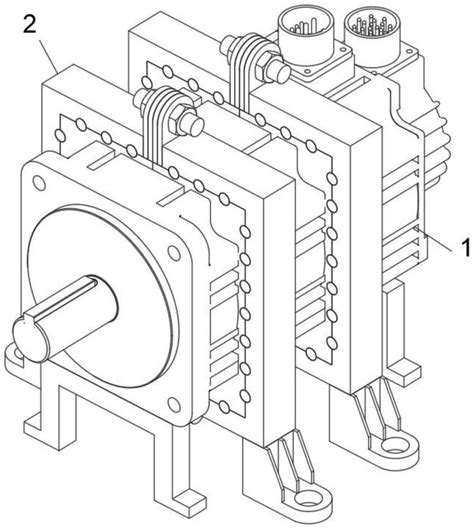 2
1