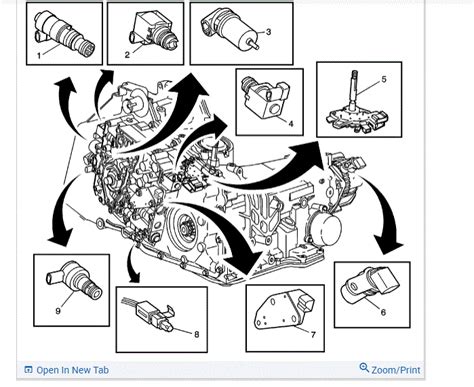 1
2
3
4
5
9
8
7
6
Open In New Tab
Zoom/Print