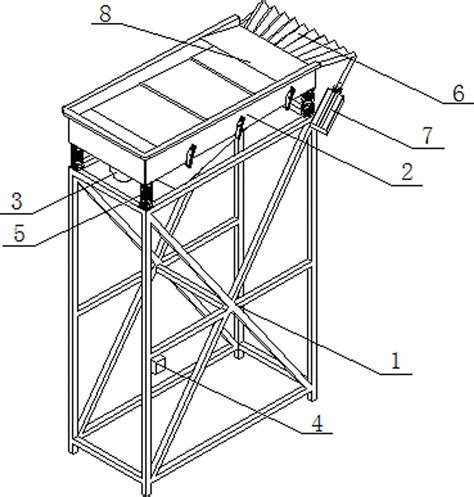 8
6
7
2
3
5
1
4