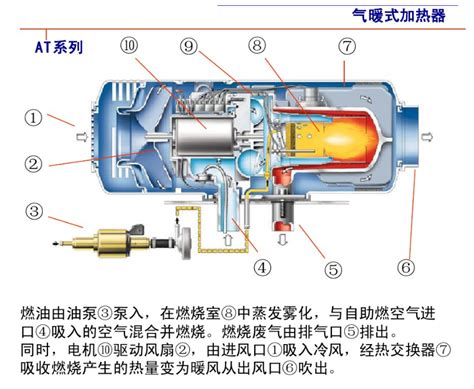 气暖式加热器

AT系列

⑩ ⑨ ⑧ ⑦

①

②

③

④ ⑤ ⑥

燃油由油泵③泵入，在燃烧室⑧中蒸发雾化，与自助燃空气进口④吸入的空气混合并燃烧。燃烧废气由排气口⑤排出。
同时，电机⑩驱动风扇②，由进风口①吸入冷风，经热交换器⑦吸收燃烧产生的热量变为暖风从出风口⑥吹出。