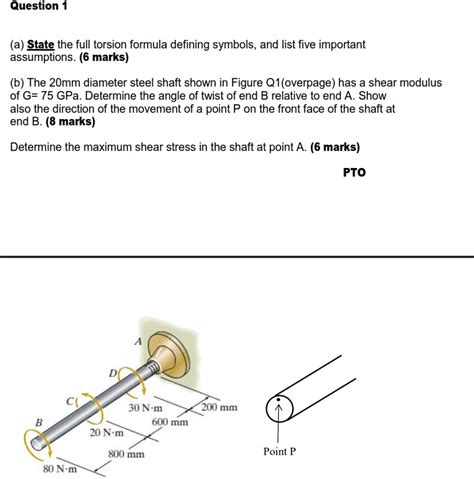 Question 1

(a) State the full torsion formula defining symbols, and list five important assumptions. (6 marks)

(b) The 20mm diameter steel shaft shown in Figure Q1(overpage) has a shear modulus of G= 75 GPa. Determine the angle of twist of end B relative to end A. Show also the direction of the movement of a point P on the front face of the shaft at end B. (8 marks)

Determine the maximum shear stress in the shaft at point A. (6 marks)

PTO

A
D
C
B
30 N·m
200 mm
600 mm
20 N·m
800 mm
80 N·m

Point P