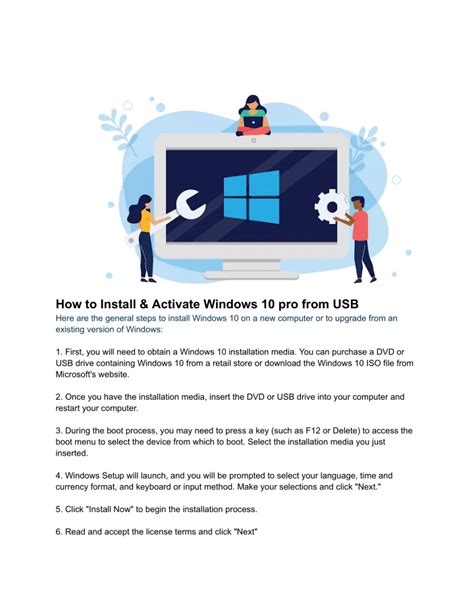 How to Install & Activate Windows 10 pro from USB

Here are the general steps to install Windows 10 on a new computer or to upgrade from an existing version of Windows:

1. First, you will need to obtain a Windows 10 installation media. You can purchase a DVD or USB drive containing Windows 10 from a retail store or download the Windows 10 ISO file from Microsoft's website.

2. Once you have the installation media, insert the DVD or USB drive into your computer and restart your computer.

3. During the boot process, you may need to press a key (such as F12 or Delete) to access the boot menu to select the device from which to boot. Select the installation media you just inserted.

4. Windows Setup will launch, and you will be prompted to select your language, time and currency format, and keyboard or input method. Make your selections and click "Next."

5. Click "Install Now" to begin the installation process.

6. Read and accept the license terms and click "Next"