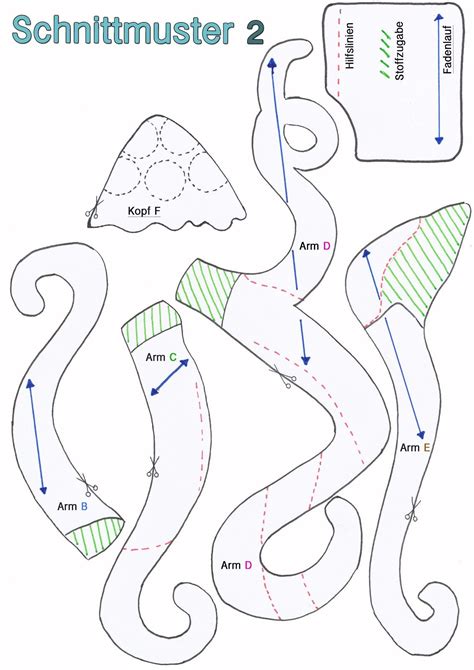 Schnittmuster 2

Hilfslinien
Stoffzugabe
Fadenlauf

Kopf F

Arm D

Arm C

Arm E

Arm B

Arm D