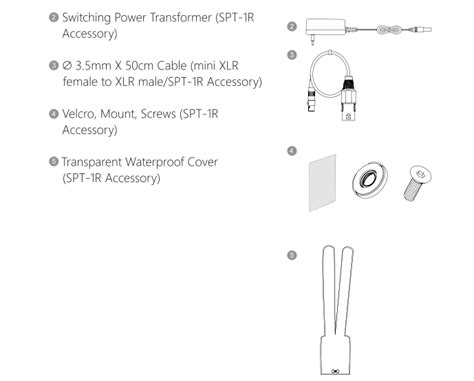 ❷ Switching Power Transformer (SPT-1R Accessory)

❸ ∅ 3.5mm X 50cm Cable (mini XLR female to XLR male/SPT-1R Accessory)

❹ Velcro, Mount, Screws (SPT-1R Accessory)

❺ Transparent Waterproof Cover (SPT-1R Accessory)

❷

❸

❹

❺