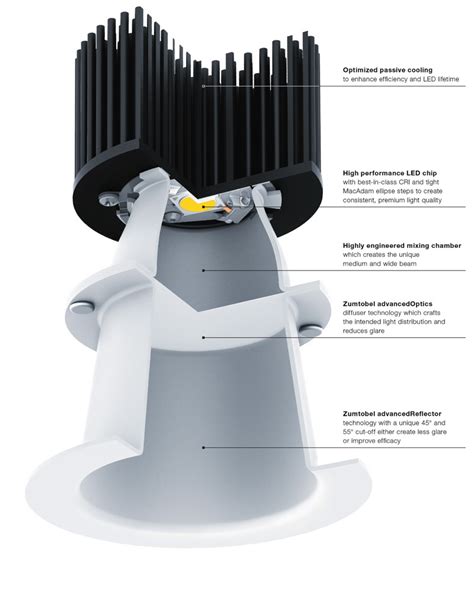 Optimized passive cooling
to enhance efficiency and LED lifetime

High performance LED chip
with best-in-class CRI and tight MacAdam ellipse steps to create consistent, premium light quality

Highly engineered mixing chamber
which creates the unique medium and wide beam

Zumtobel advancedOptics
diffuser technology which crafts the intended light distribution and reduces glare

Zumtobel advancedReflector
technology with a unique 45° and 55° cut-off either create less glare or improve efficacy