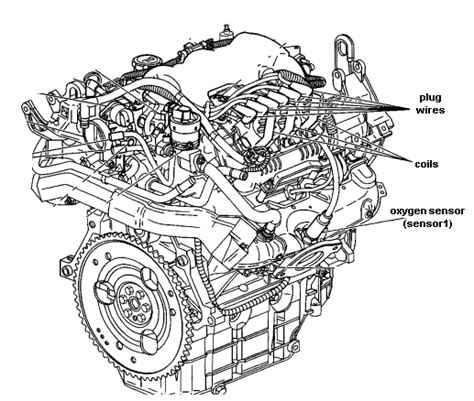 plug wires

coils

oxygen sensor (sensor1)