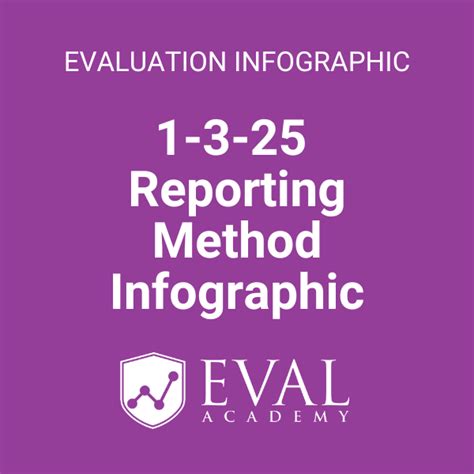 EVALUATION INFOGRAPHIC

1-3-25 Reporting Method Infographic

EVAL
ACADEMY