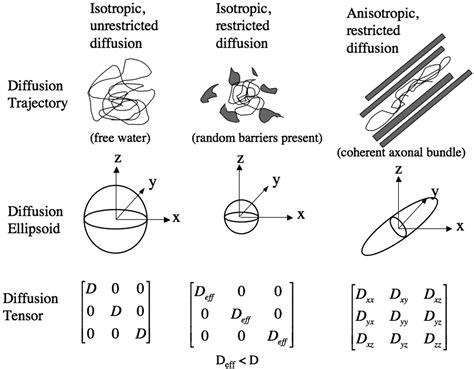 Isotropic, unrestricted diffusion

Isotropic, restricted diffusion

Anisotropic, restricted diffusion

Diffusion Trajectory

(free water)

(random barriers present)

(coherent axonal bundle)

Diffusion Ellipsoid

z y x

z y x

z y x

Diffusion Tensor

$\begin{bmatrix} D & 0 & 0 \\ 0 & D & 0 \\ 0 & 0 & D \end{bmatrix}$

$\begin{bmatrix} D_{eff} & 0 & 0 \\ 0 & D_{eff} & 0 \\ 0 & 0 & D_{eff} \end{bmatrix}$

$D_{eff} < D$

$\begin{bmatrix} D_{xx} & D_{xy} & D_{xz} \\ D_{yx} & D_{yy} & D_{yz} \\ D_{xz} & D_{yz} & D_{zz} \end{bmatrix}$