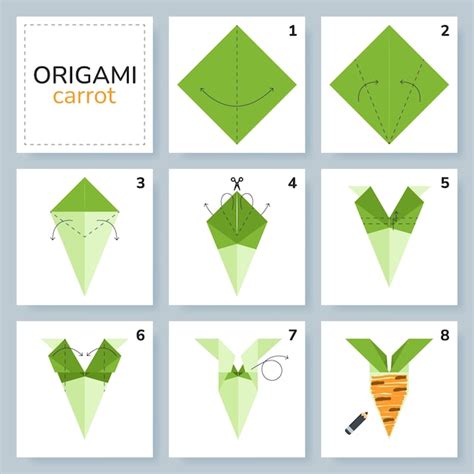 ORIGAMI
carrot

1

2

3

4

5

6

7

8