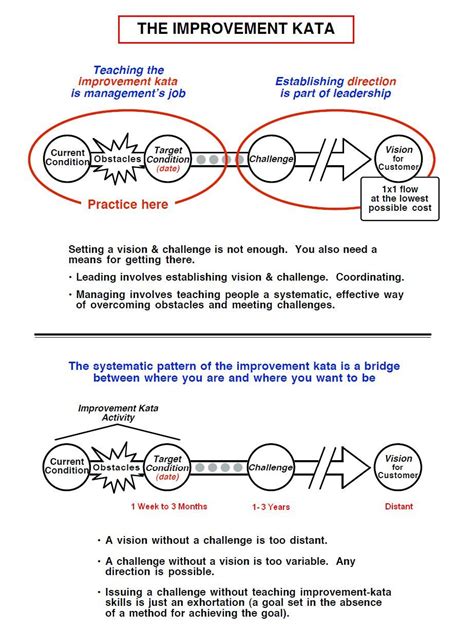 THE IMPROVEMENT KATA

Teaching the improvement kata is management's job

Establishing direction is part of leadership

Current Condition

Obstacles

Target Condition (date)

Challenge

Vision for Customer

1x1 flow at the lowest possible cost

Practice here

Setting a vision & challenge is not enough. You also need a means for getting there.

• Leading involves establishing vision & challenge. Coordinating.

• Managing involves teaching people a systematic, effective way of overcoming obstacles and meeting challenges.

The systematic pattern of the improvement kata is a bridge between where you are and where you want to be

Improvement Kata Activity

Current Condition

Obstacles

Target Condition (date)

Challenge

Vision for Customer

1 Week to 3 Months

1- 3 Years

Distant

• A vision without a challenge is too distant.

• A challenge without a vision is too variable. Any direction is possible.

• Issuing a challenge without teaching improvement-kata skills is just an exhortation (a goal set in the absence of a method for achieving the goal).